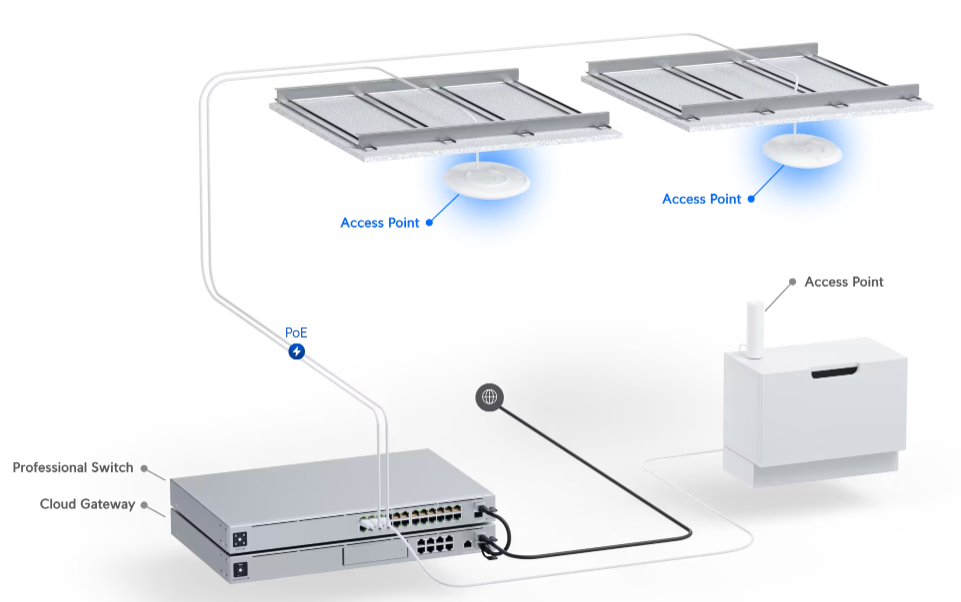 Access Point

Access Point

Access Point

PoE

Professional Switch

Cloud Gateway